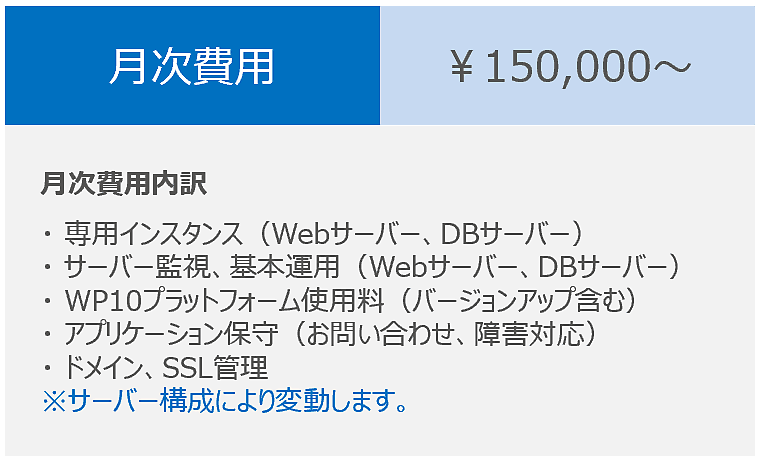 月次費用

￥150,000～

月次費用内訳

・専用インスタンス（Webサーバー、DBサーバー）
・サーバー監視、基本運用（Webサーバー、DBサーバー）
・WP10プラットフォーム使用料（バージョンアップ含む）
・アプリケーション保守（お問い合わせ、障害対応）
・ドメイン、SSL管理
※サーバー構成により変動します。